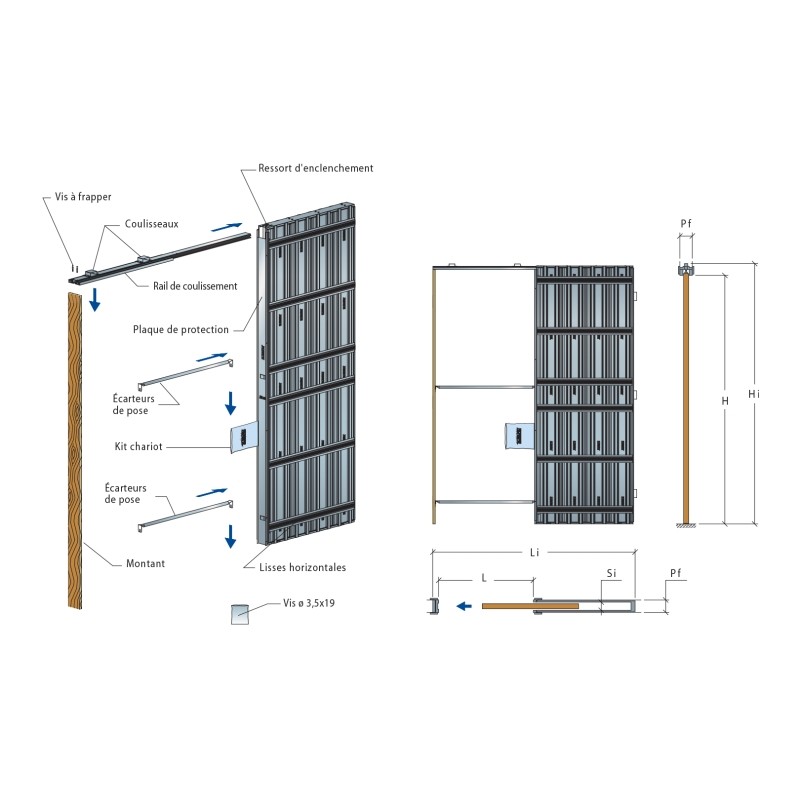 Ressort d'enclenchement

Vis à frapper

Coulisseaux

Rail de coulissement

Plaque de protection

Écarteurs de pose

Kit chariot

Écarteurs de pose

Montant

Lisses horizontales

Vis ø 3,5x19

Pf

H

Hi

Li

L

Si

Pf